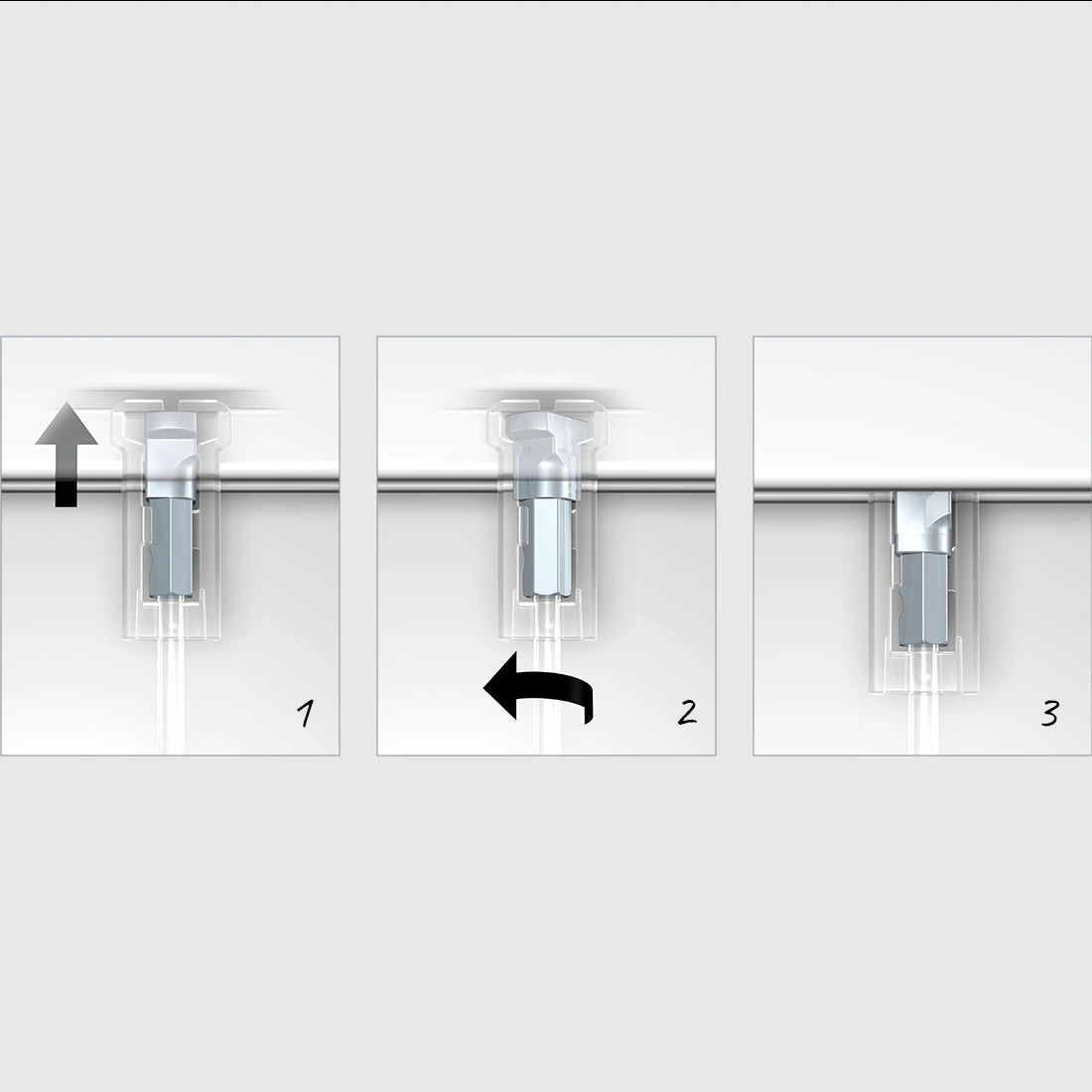 1

2

3